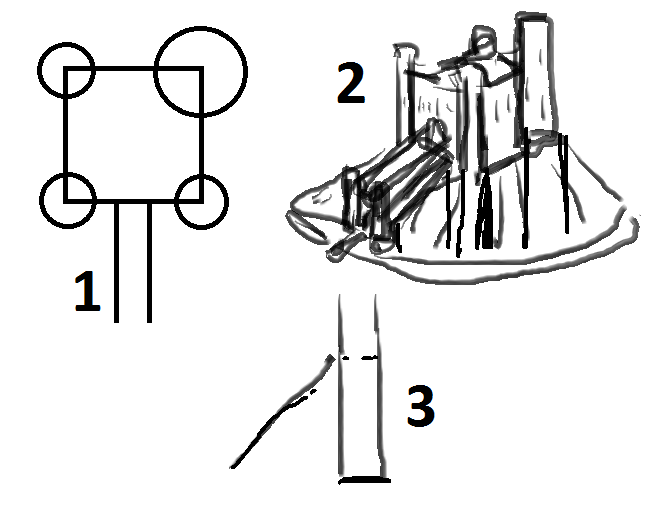 2

1

3