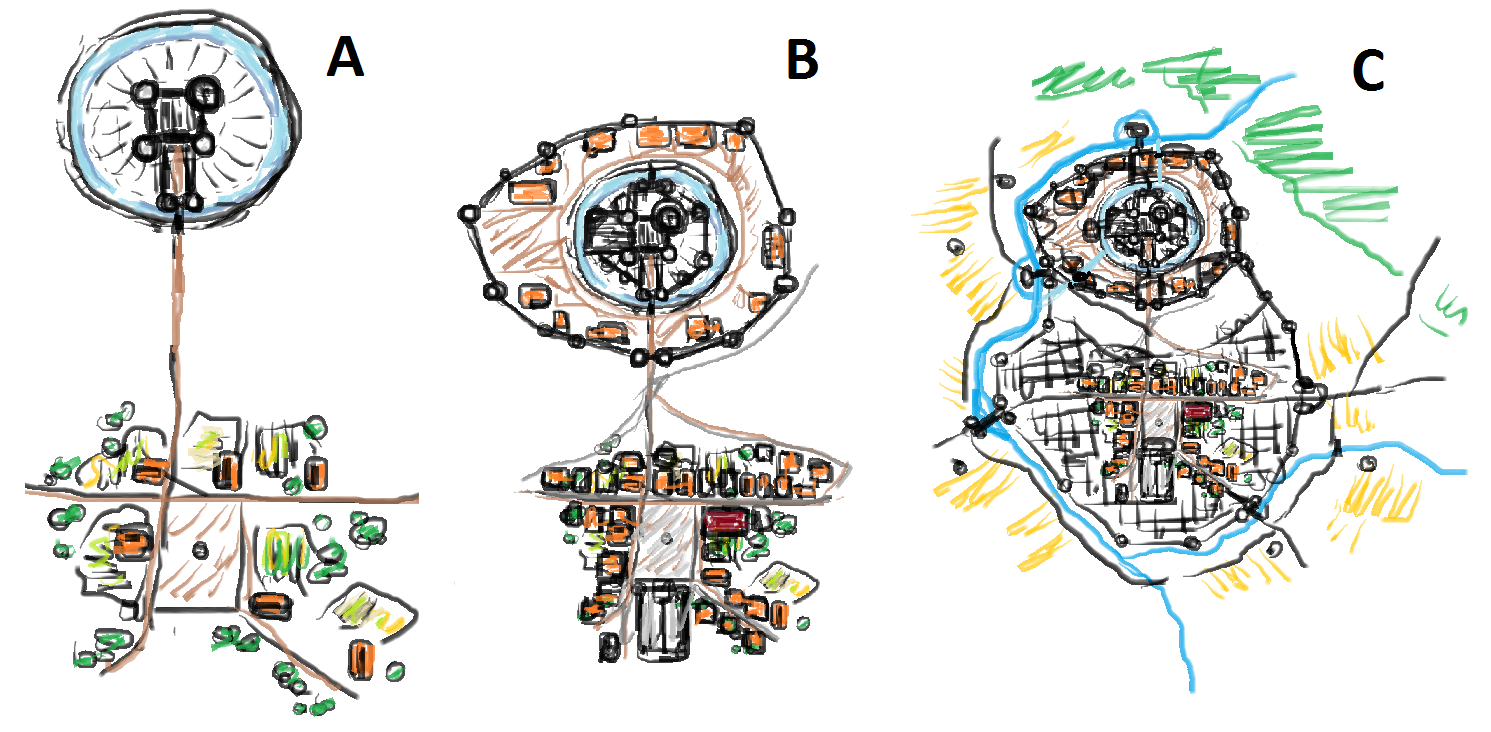 A

B

C