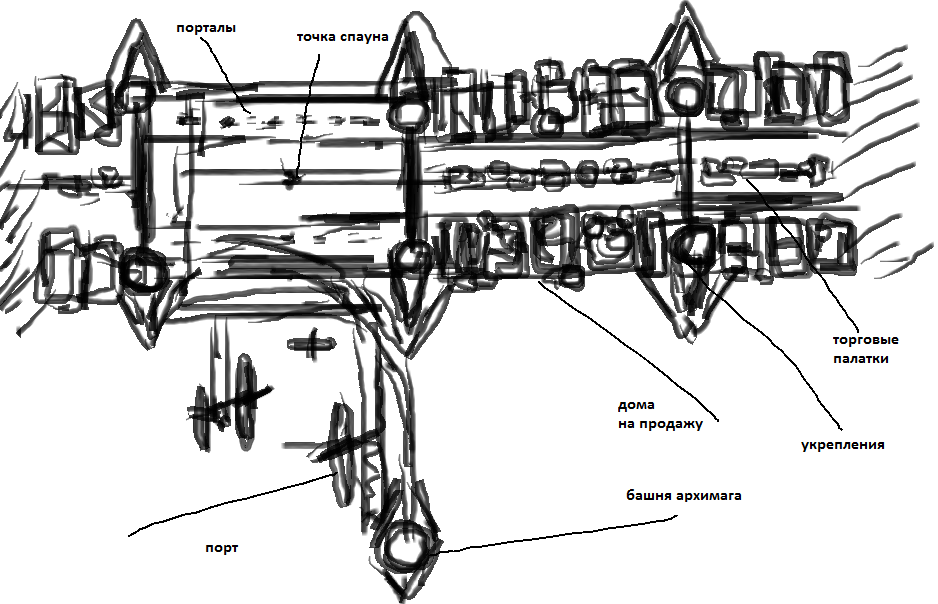 порталы

точка спауна

торговые палатки

дома на продажу

укрепления

башня архимага

порт